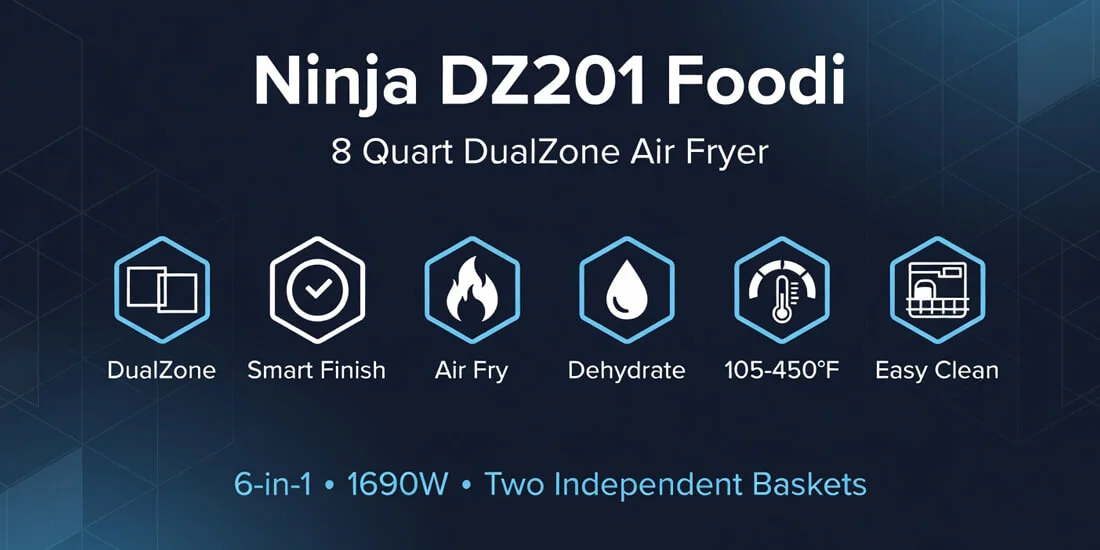 Ninja DZ201 Foodi
8 Quart DualZone Air Fryer

DualZone
Smart Finish
Air Fry
Dehydrate
105-450°F
Easy Clean

6-in-1 • 1690W • Two Independent Baskets